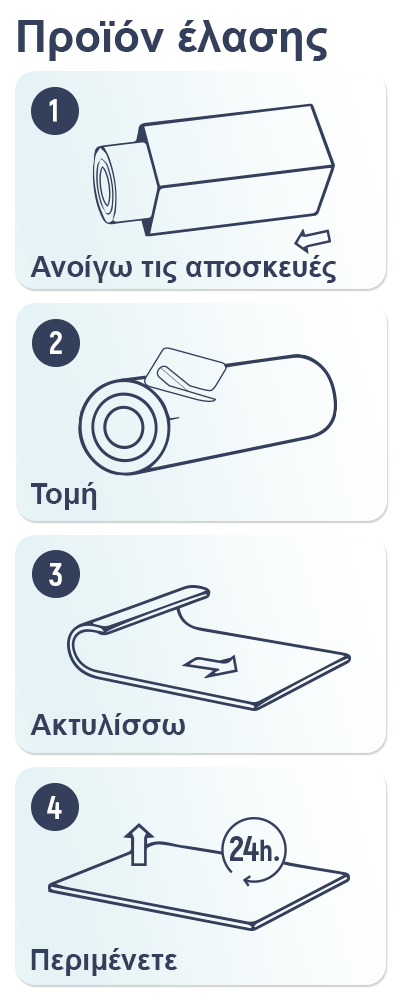 Προϊόν έλασης

1

Ανοίγω τις αποσκευές

2

Τομή

3

Ακτυλίσσω

4

24h.

Περιμένετε